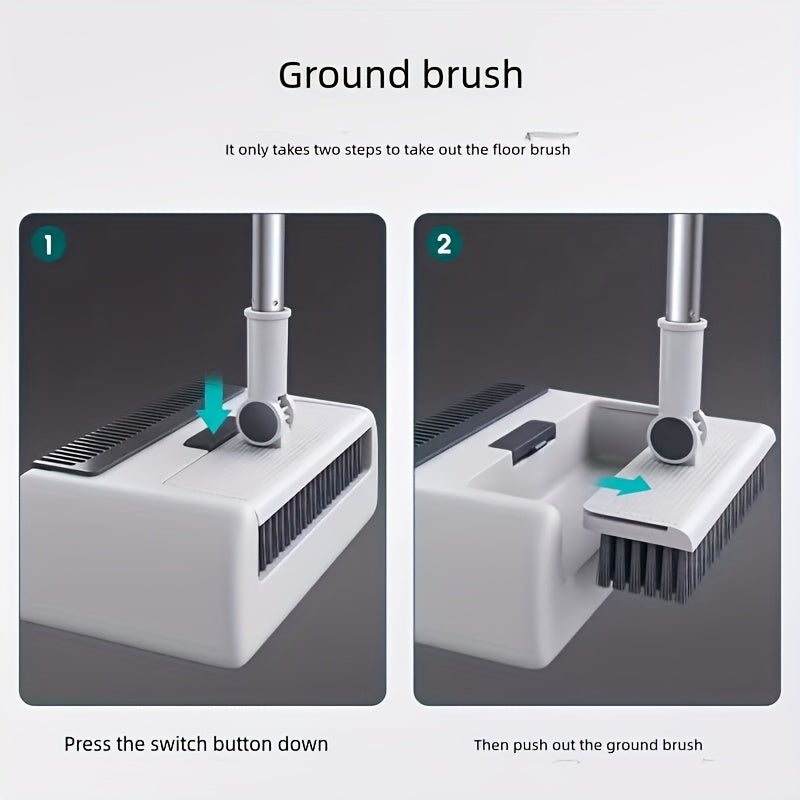 Ground brush

It only takes two steps to take out the floor brush

1

2

Press the switch button down

Then push out the ground brush