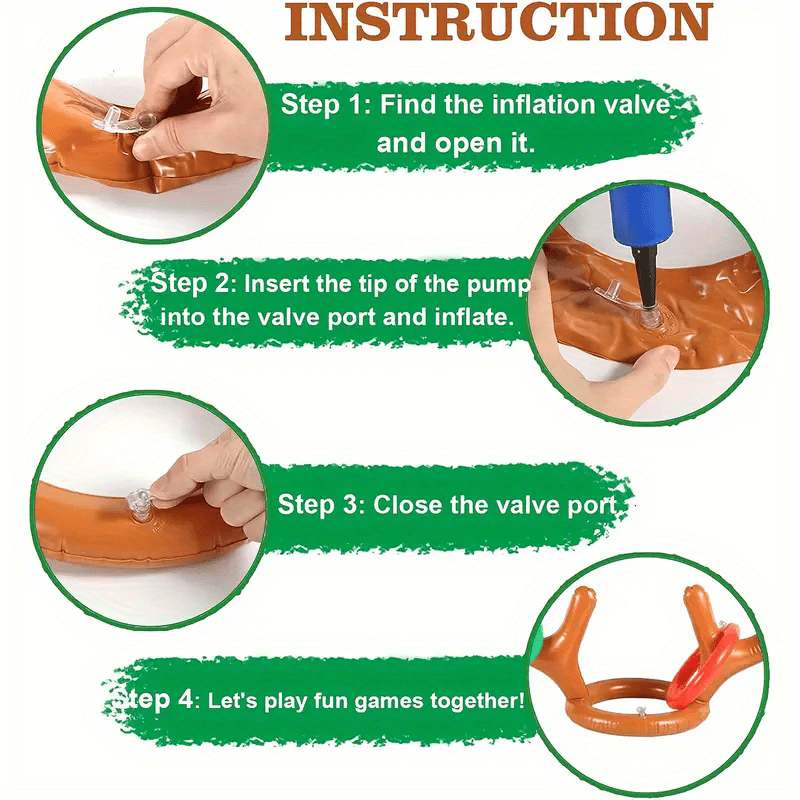 INSTRUCTION

Step 1: Find the inflation valve and open it.

Step 2: Insert the tip of the pump into the valve port and inflate.

Step 3: Close the valve port.

Step 4: Let's play fun games together!