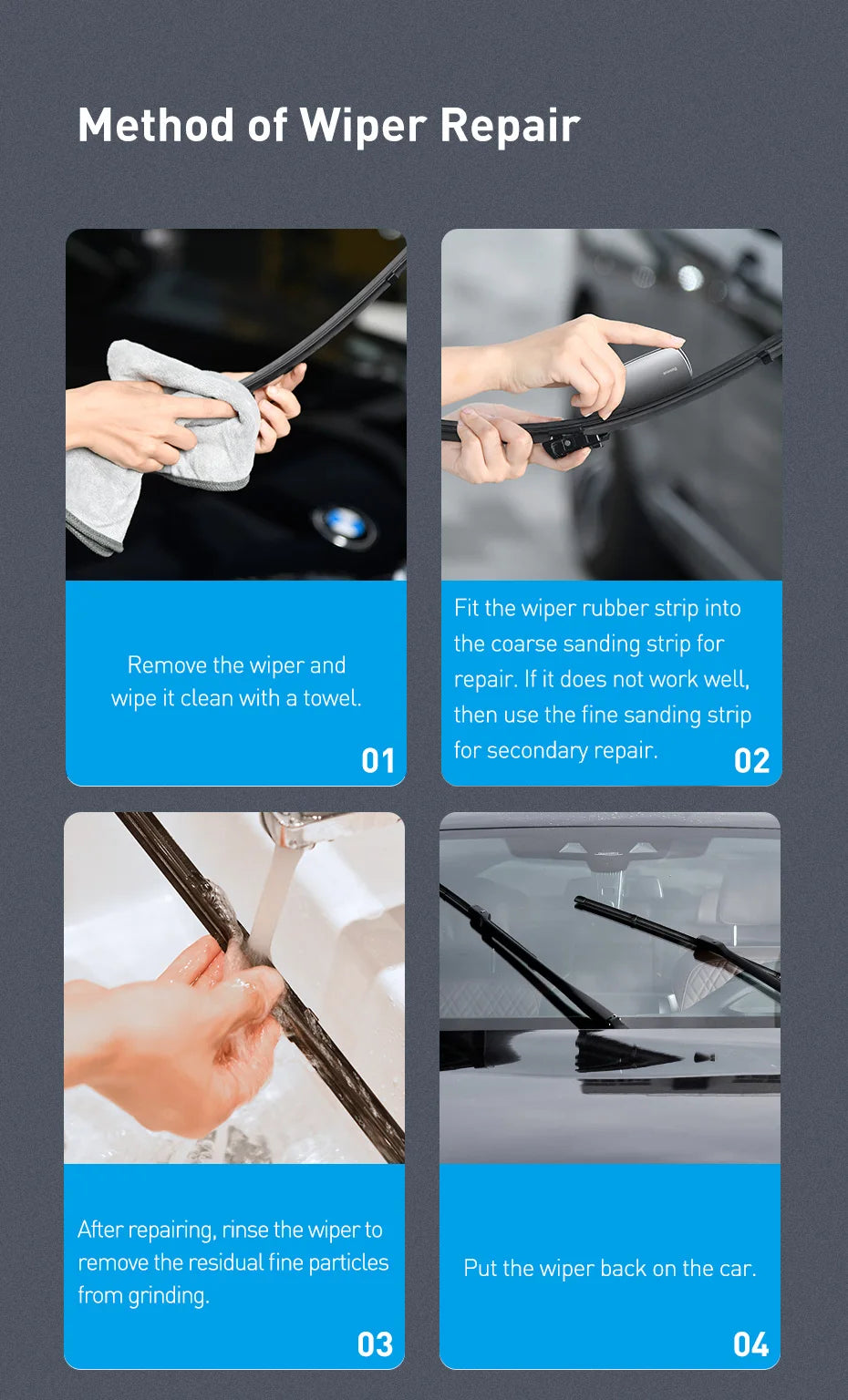 Method of Wiper Repair

Remove the wiper and wipe it clean with a towel.

01

Fit the wiper rubber strip into the coarse sanding strip for repair. If it does not work well, then use the fine sanding strip for secondary repair.

02

After repairing, rinse the wiper to remove the residual fine particles from grinding.

03

Put the wiper back on the car.

04