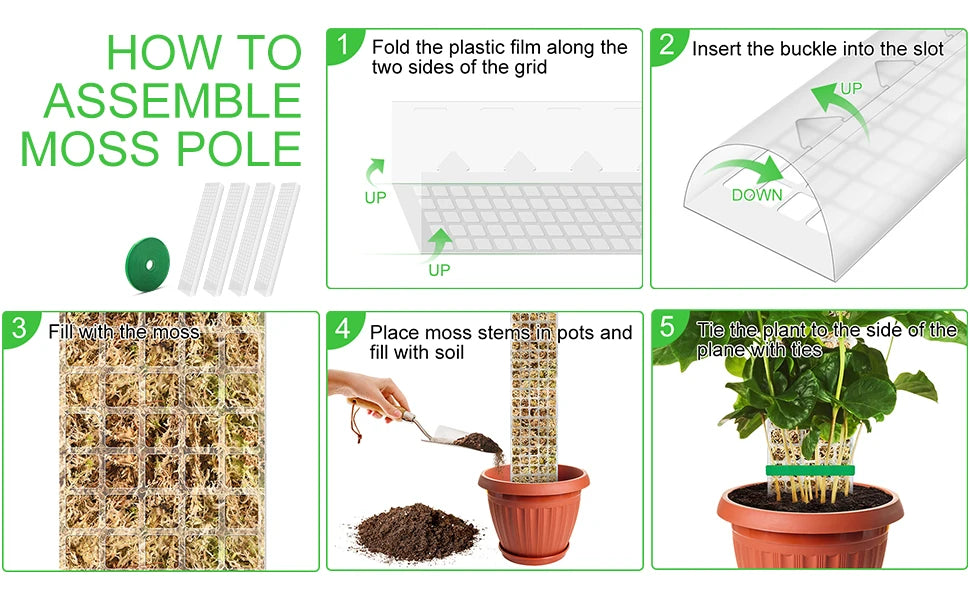 HOW TO ASSEMBLE MOSS POLE

1 Fold the plastic film along the two sides of the grid

UP

UP

2 Insert the buckle into the slot

UP

DOWN

3 Fill with the moss

4 Place moss stems in pots and fill with soil

5 Tie the plant to the side of the plane with ties