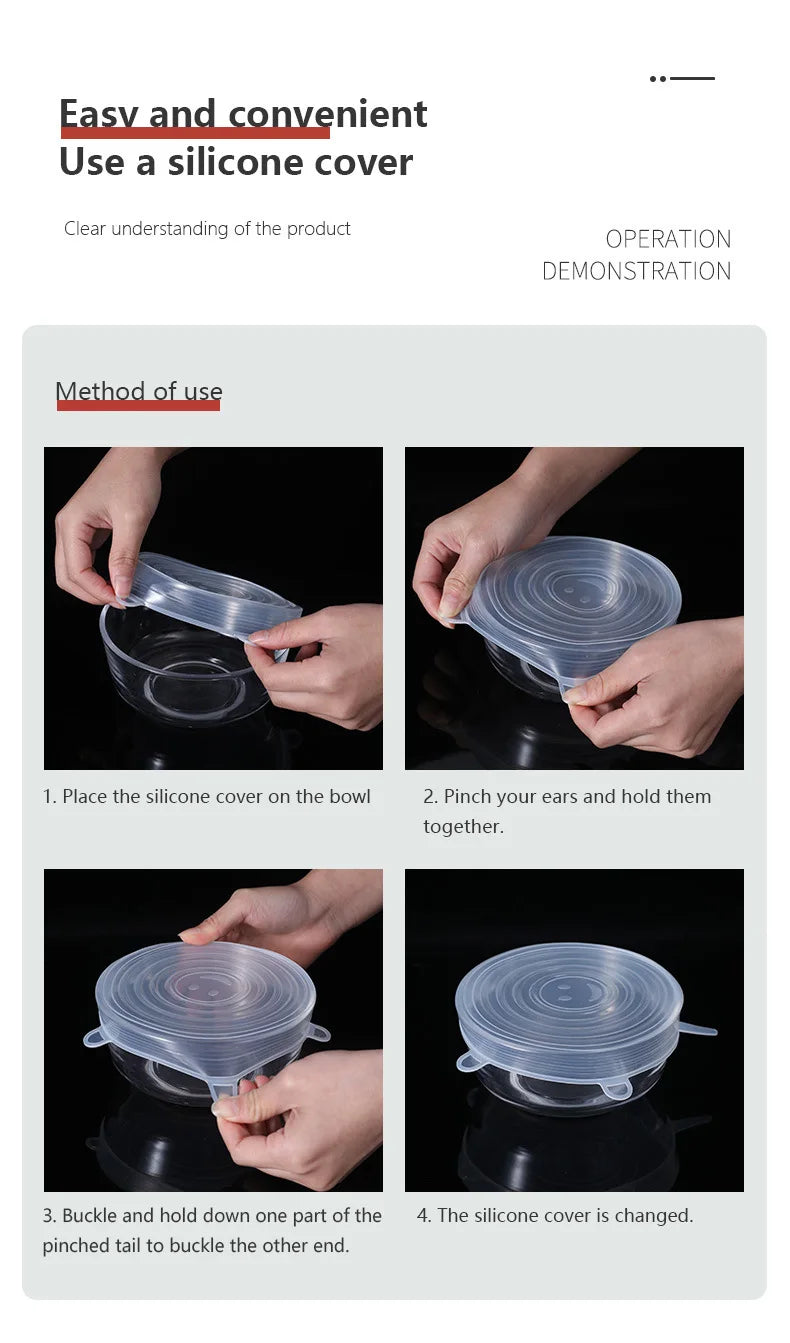 Easy and convenient
Use a silicone cover

Clear understanding of the product

OPERATION
DEMONSTRATION

Method of use

1. Place the silicone cover on the bowl

2. Pinch your ears and hold them together.

3. Buckle and hold down one part of the pinched tail to buckle the other end.

4. The silicone cover is changed.