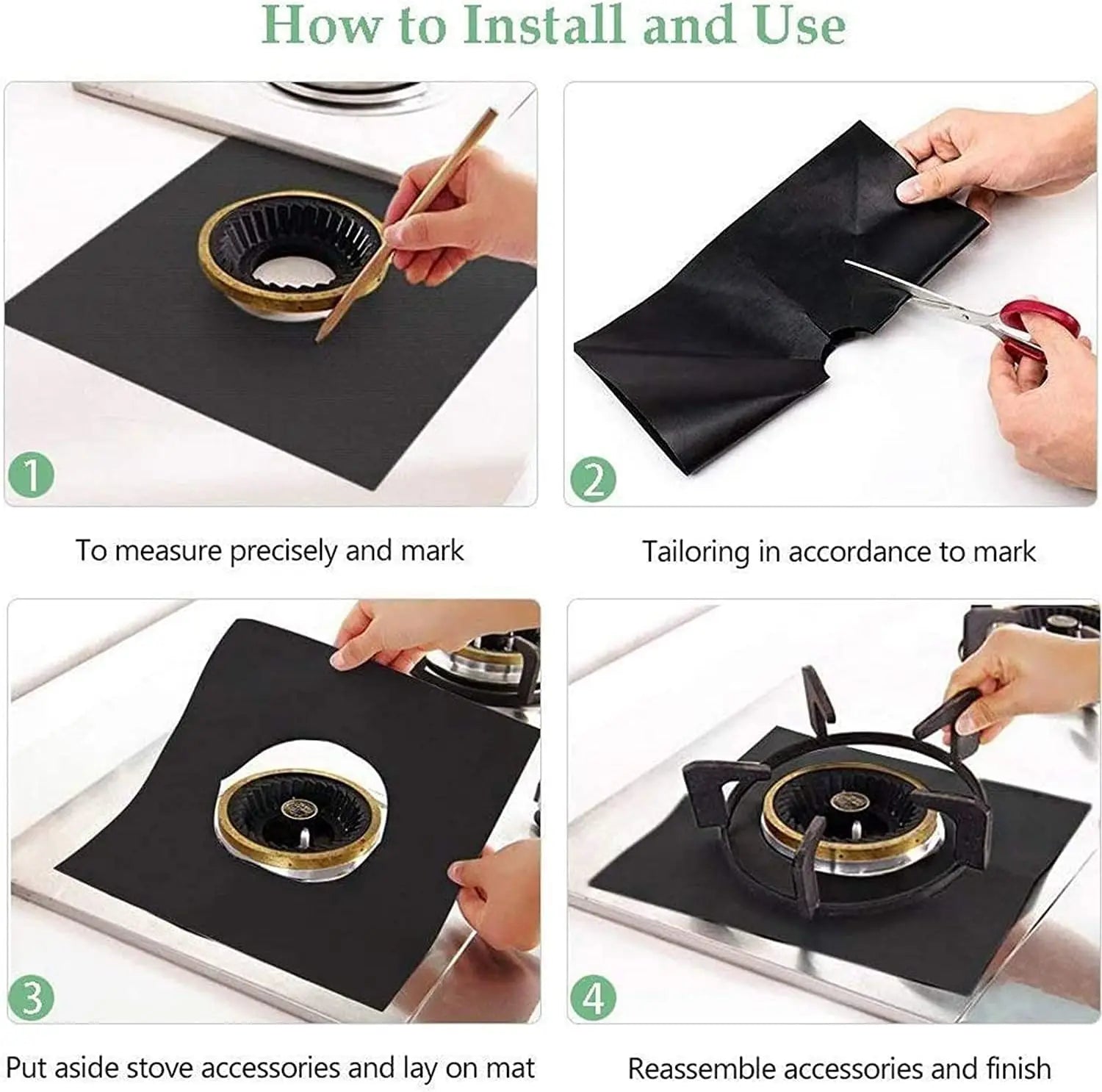 How to Install and Use

1

To measure precisely and mark

2

Tailoring in accordance to mark

3

Put aside stove accessories and lay on mat

4

Reassemble accessories and finish