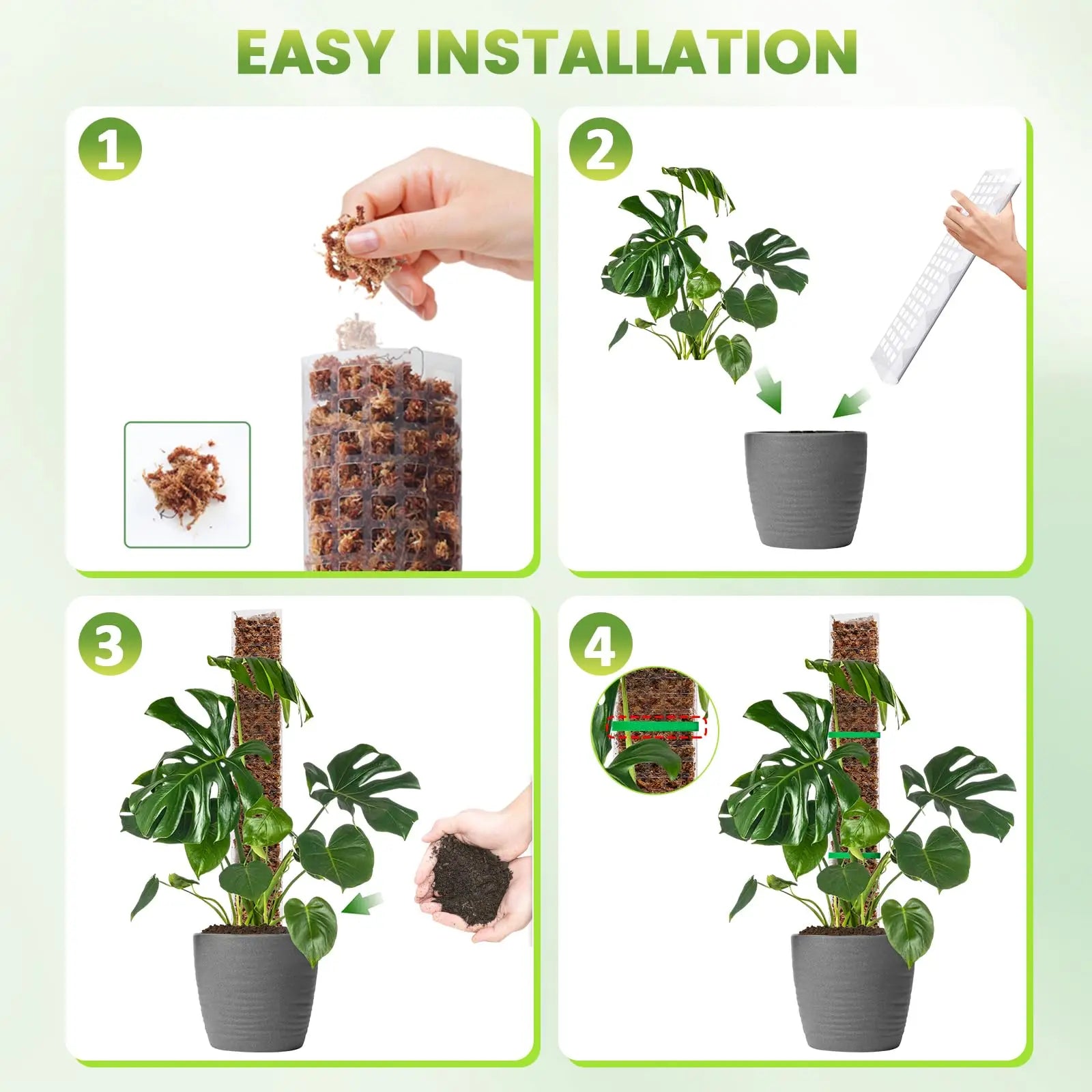 EASY INSTALLATION

1

2

3

4