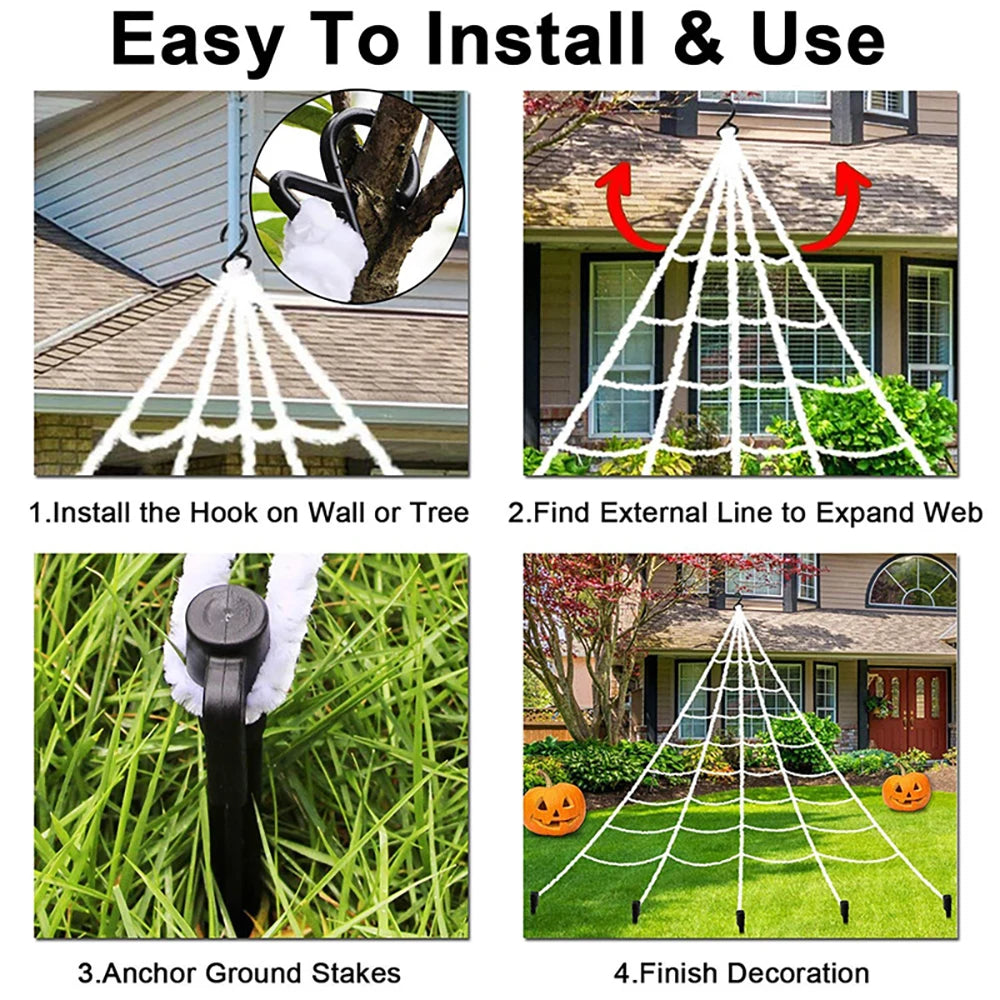 Easy To Install & Use

1.Install the Hook on Wall or Tree

2.Find External Line to Expand Web

3.Anchor Ground Stakes

4.Finish Decoration