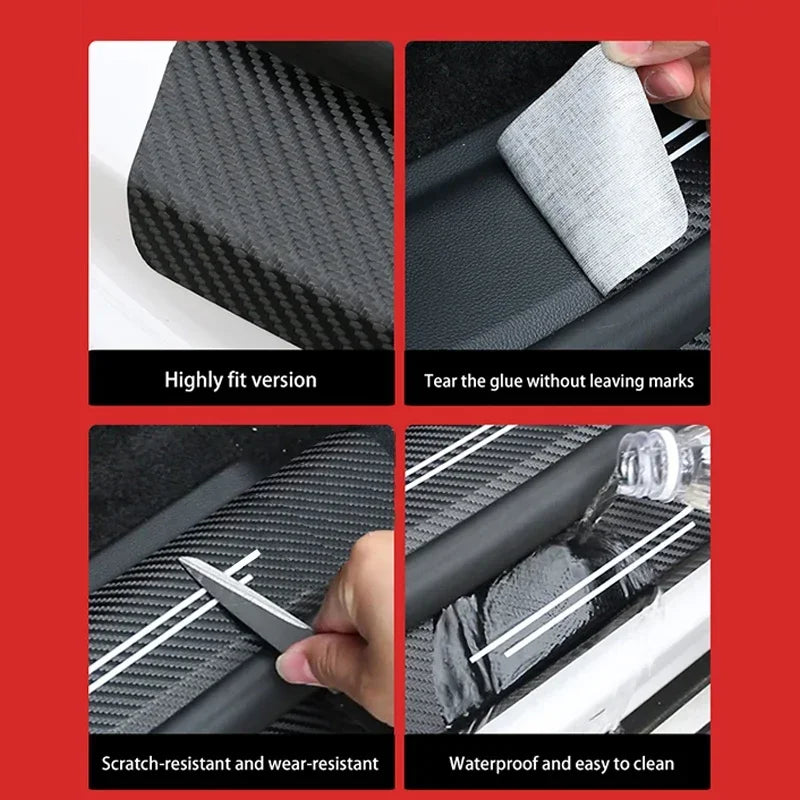 Highly fit version

Tear the glue without leaving marks

Scratch-resistant and wear-resistant

Waterproof and easy to clean