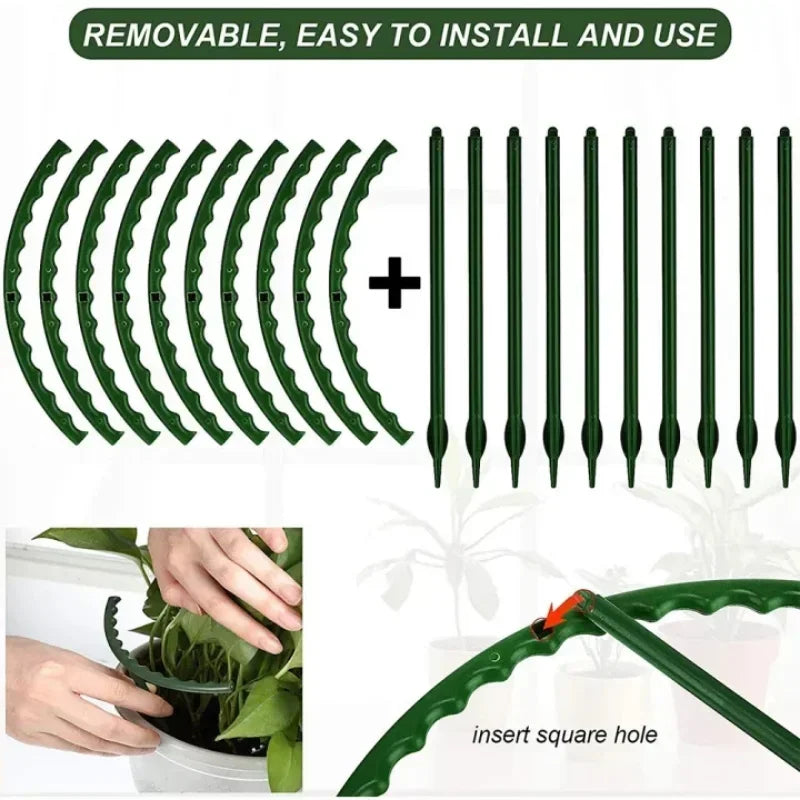 REMOVABLE, EASY TO INSTALL AND USE

+

insert square hole