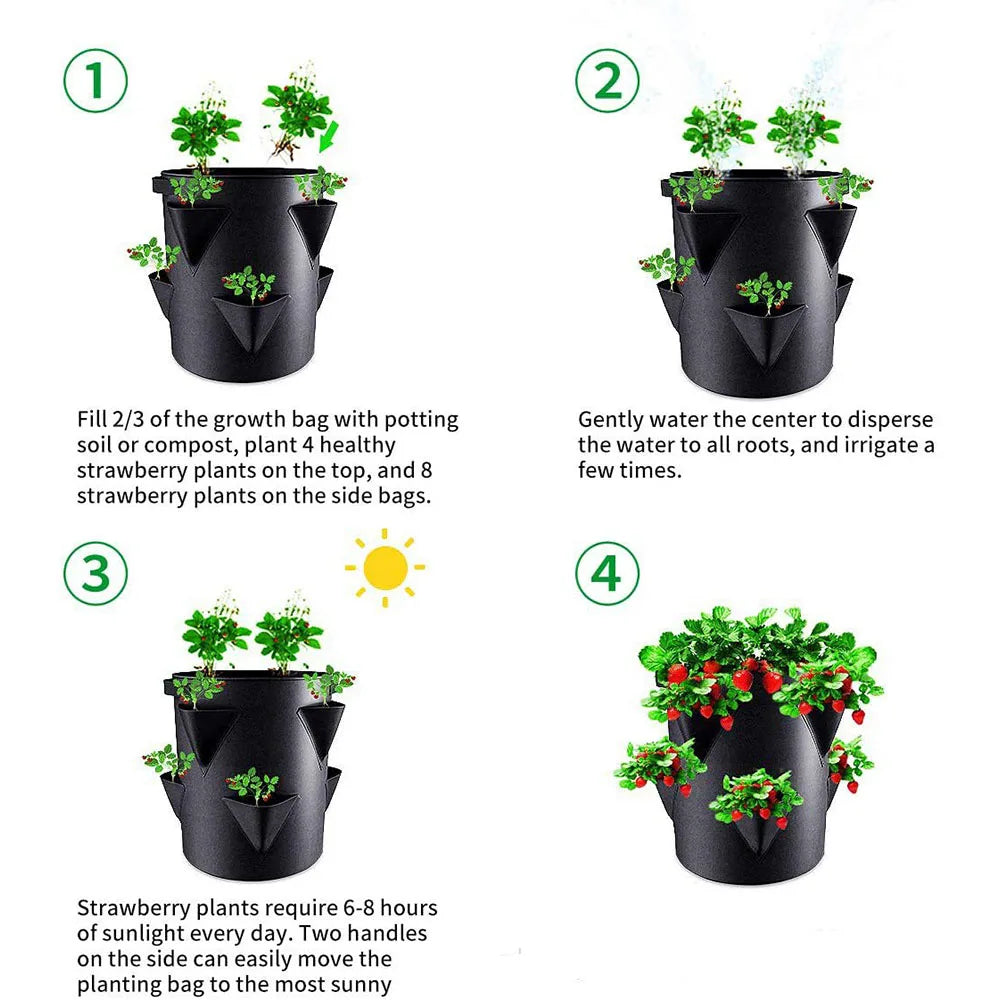 1

Fill 2/3 of the growth bag with potting soil or compost, plant 4 healthy strawberry plants on the top, and 8 strawberry plants on the side bags.

2

Gently water the center to disperse the water to all roots, and irrigate a few times.

3

Strawberry plants require 6-8 hours of sunlight every day. Two handles on the side can easily move the planting bag to the most sunny

4