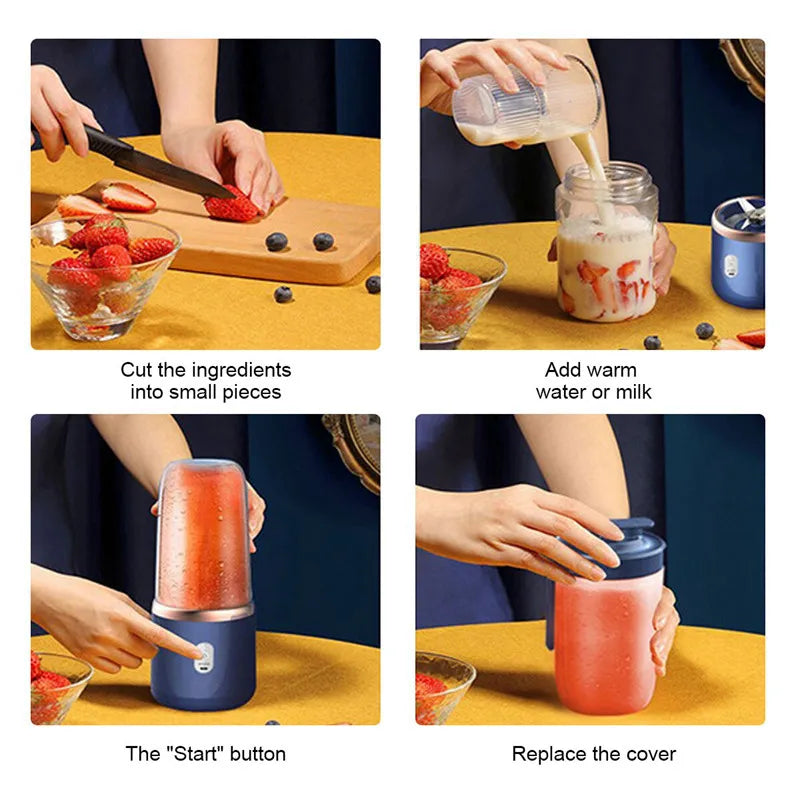 Cut the ingredients into small pieces

Add warm water or milk

The "Start" button

Replace the cover